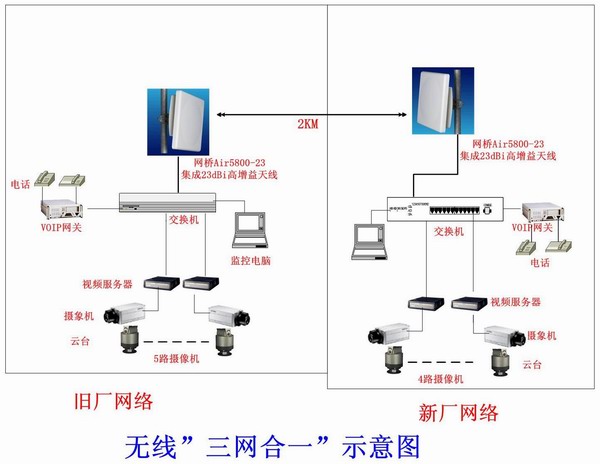 2KM

网桥Air5800-23
集成23dBi高增益天线

电话

VOIP网关

交换机

监控电脑

视频服务器

摄象机

云台

5路摄像机

旧厂网络

网桥Air5800-23
集成23dBi高增益天线

交换机

VOIP网关

电话

视频服务器

摄象机

云台

4路摄像机

新厂网络

无线”三网合一”示意图